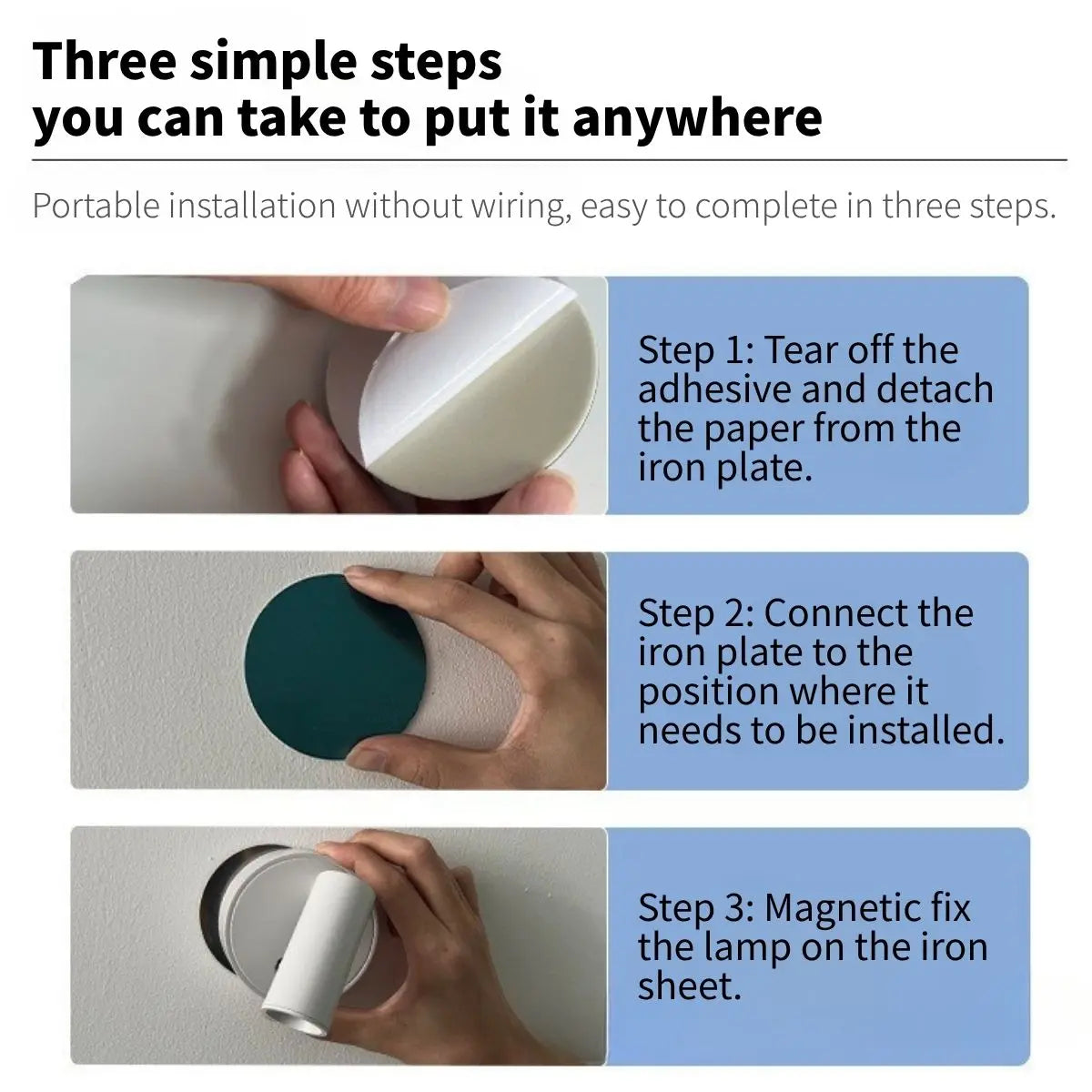 Three simple steps
you can take to put it anywhere

Portable installation without wiring, easy to complete in three steps.

Step 1: Tear off the adhesive and detach the paper from the iron plate.

Step 2: Connect the iron plate to the position where it needs to be installed.

Step 3: Magnetic fix the lamp on the iron sheet.